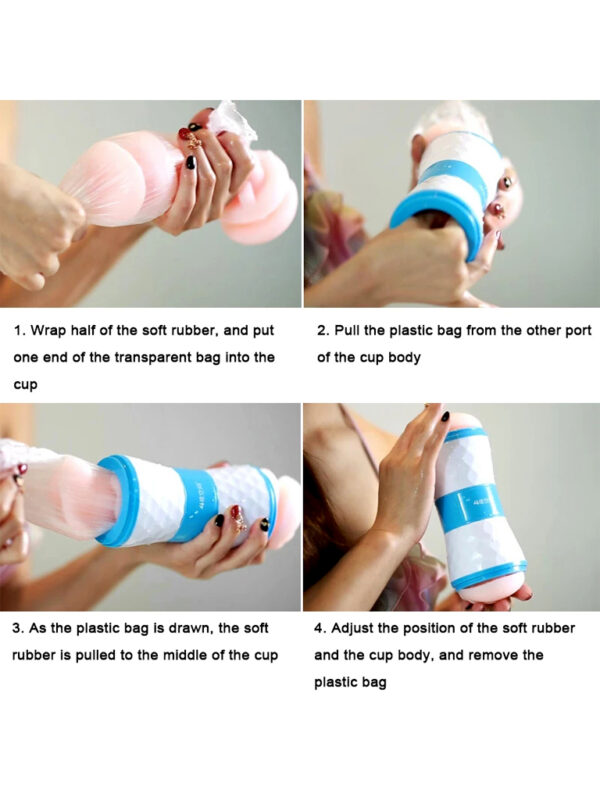 1. Wrap half of the soft rubber, and put one end of the transparent bag into the cup

2. Pull the plastic bag from the other port of the cup body

3. As the plastic bag is drawn, the soft rubber is pulled to the middle of the cup

4. Adjust the position of the soft rubber and the cup body, and remove the plastic bag